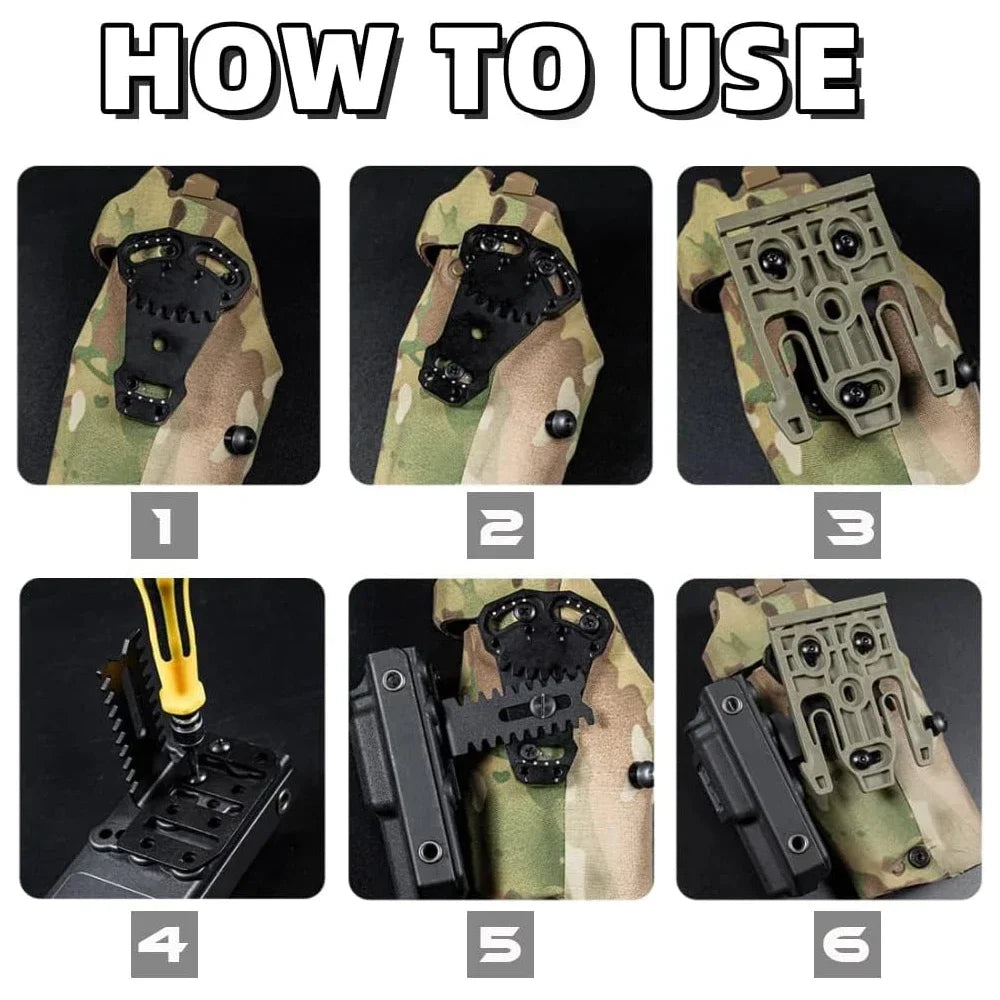 HOW TO USE

1

2

3

4

5

6